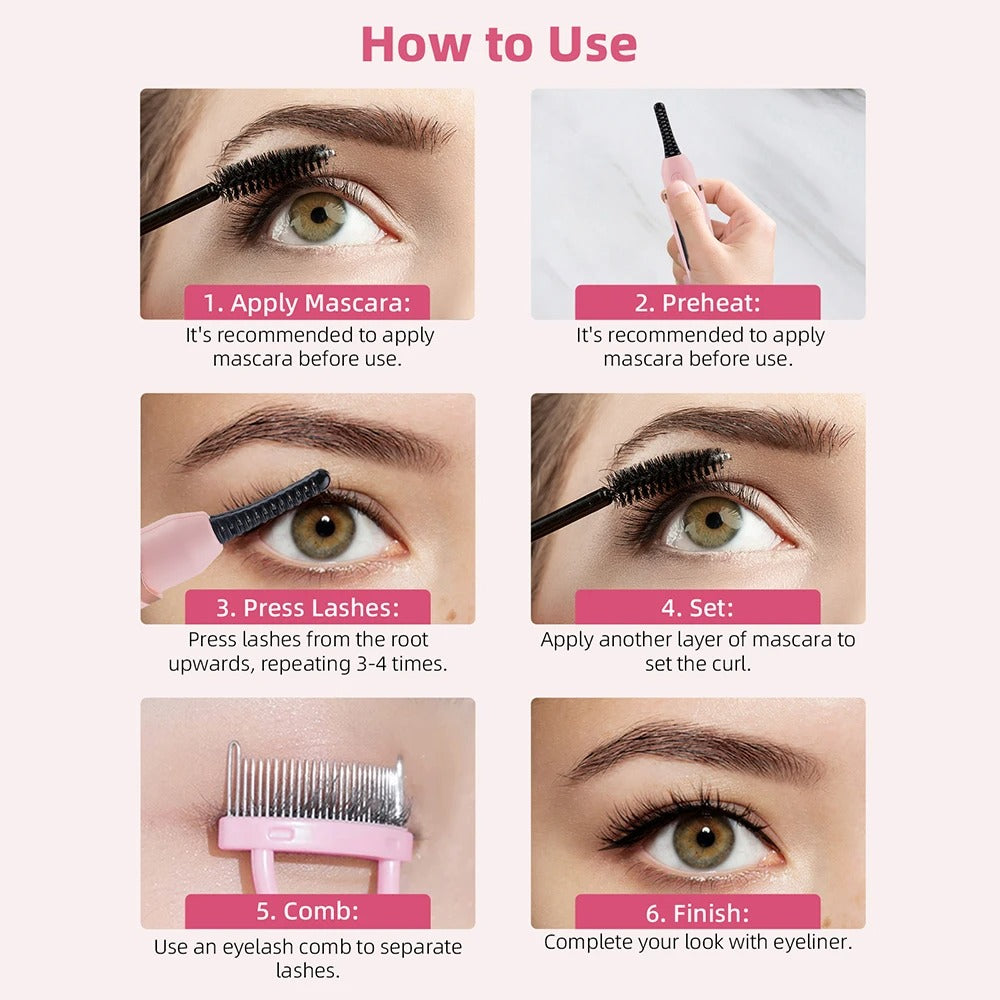 How to Use

1. Apply Mascara:
It's recommended to apply mascara before use.

2. Preheat:
It's recommended to apply mascara before use.

3. Press Lashes:
Press lashes from the root upwards, repeating 3-4 times.

4. Set:
Apply another layer of mascara to set the curl.

5. Comb:
Use an eyelash comb to separate lashes.

6. Finish:
Complete your look with eyeliner.